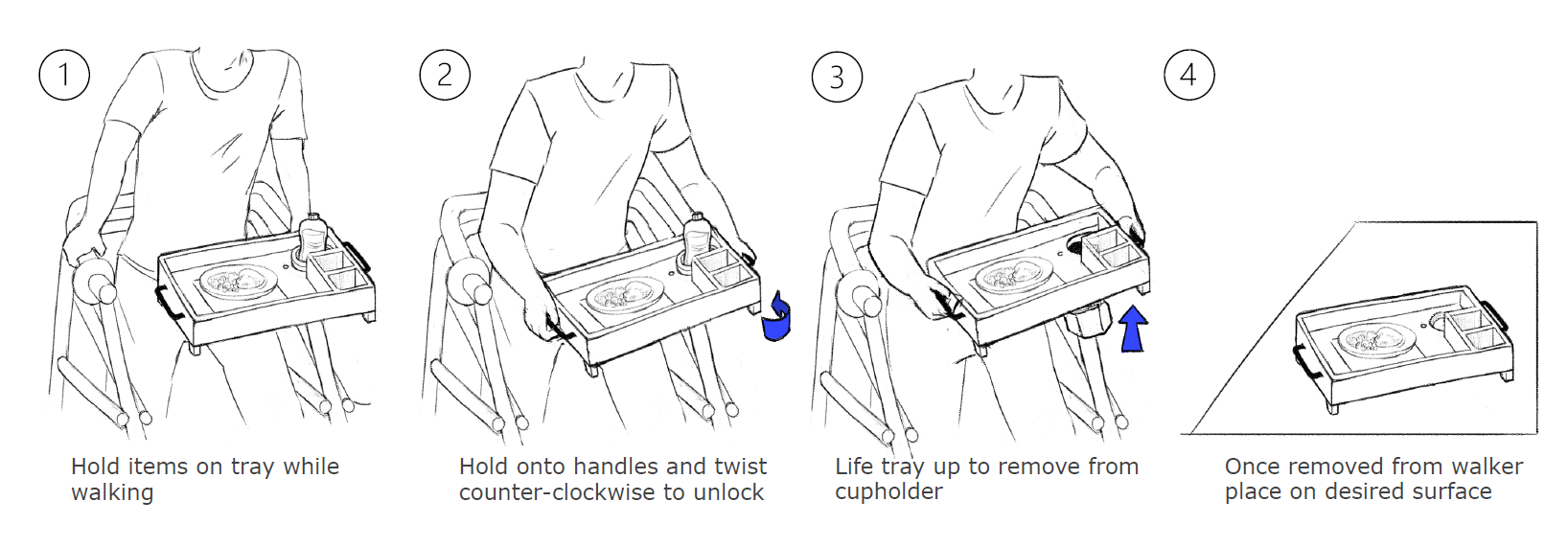 1

Hold items on tray while walking

2

Hold onto handles and twist counter-clockwise to unlock

3

Life tray up to remove from cupholder

4

Once removed from walker place on desired surface